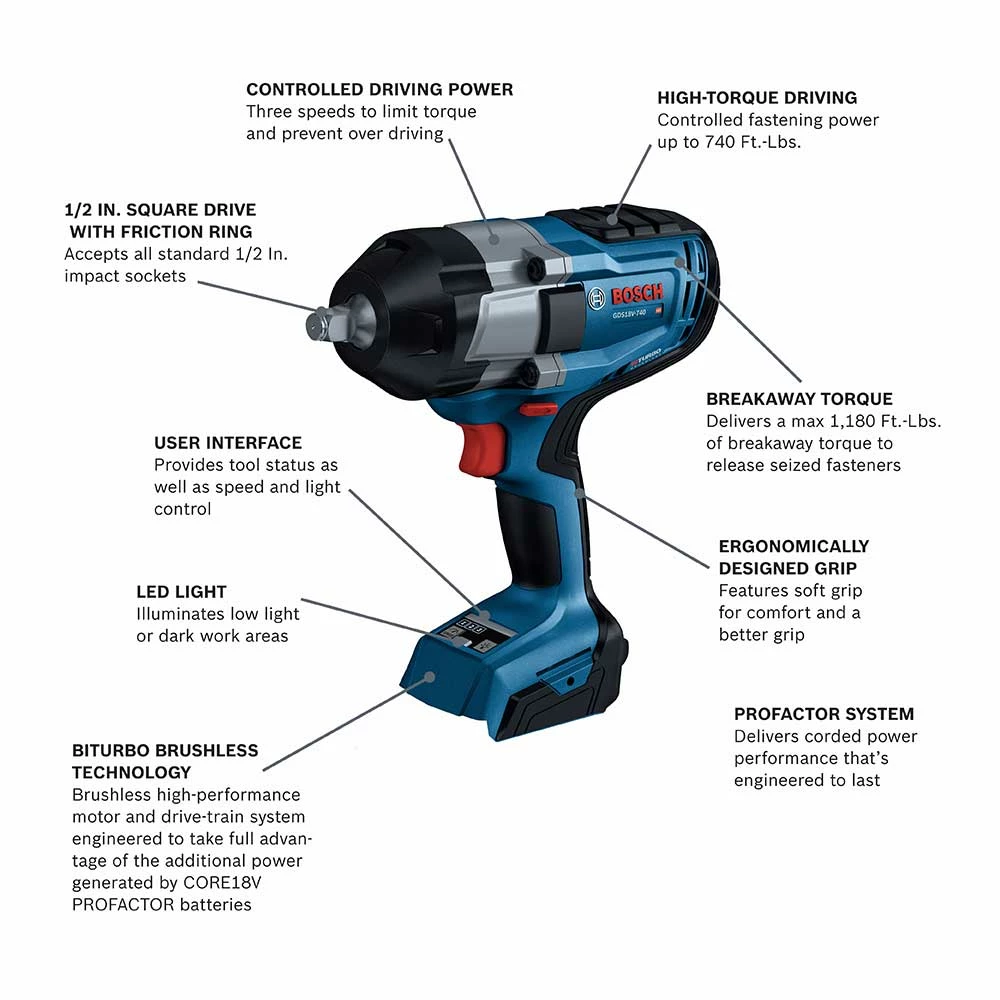 CONTROLLED DRIVING POWER
Three speeds to limit torque and prevent over driving

HIGH-TORQUE DRIVING
Controlled fastening power up to 740 Ft.-Lbs.

1/2 IN. SQUARE DRIVE WITH FRICTION RING
Accepts all standard 1/2 In. impact sockets

BOSCH
GDS18V-740

BREAKAWAY TORQUE
Delivers a max 1,180 Ft.-Lbs. of breakaway torque to release seized fasteners

USER INTERFACE
Provides tool status as well as speed and light control

ERGONOMICALLY DESIGNED GRIP
Features soft grip for comfort and a better grip

LED LIGHT
Illuminates low light or dark work areas

PROFACTOR SYSTEM
Delivers corded power performance that's engineered to last

BITURBO BRUSHLESS TECHNOLOGY
Brushless high-performance motor and drive-train system engineered to take full advantage of the additional power generated by CORE18V PROFACTOR batteries