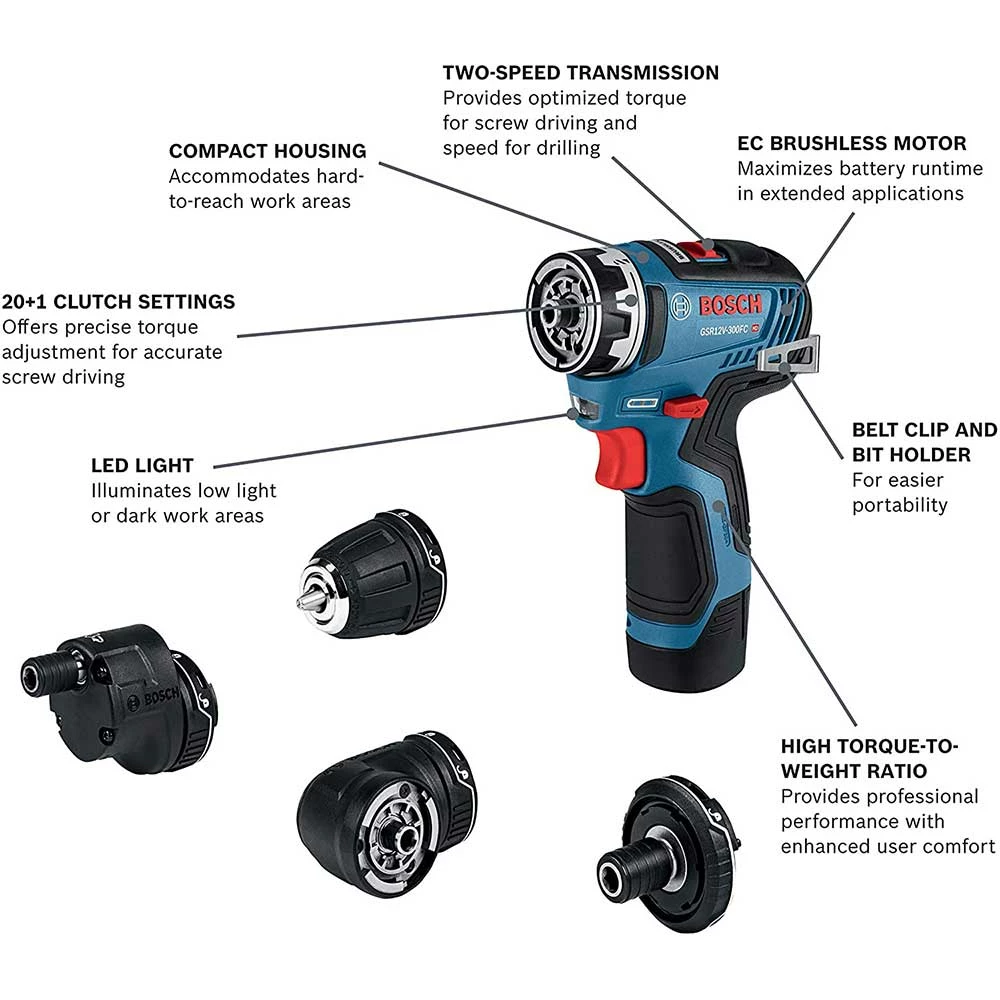 TWO-SPEED TRANSMISSION
Provides optimized torque for screw driving and speed for drilling

COMPACT HOUSING
Accommodates hard-to-reach work areas

EC BRUSHLESS MOTOR
Maximizes battery runtime in extended applications

20+1 CLUTCH SETTINGS
Offers precise torque adjustment for accurate screw driving

BOSCH
GSR12V-300FC

LED LIGHT
Illuminates low light or dark work areas

BELT CLIP AND BIT HOLDER
For easier portability

BOSCH

HIGH TORQUE-TO-WEIGHT RATIO
Provides professional performance with enhanced user comfort