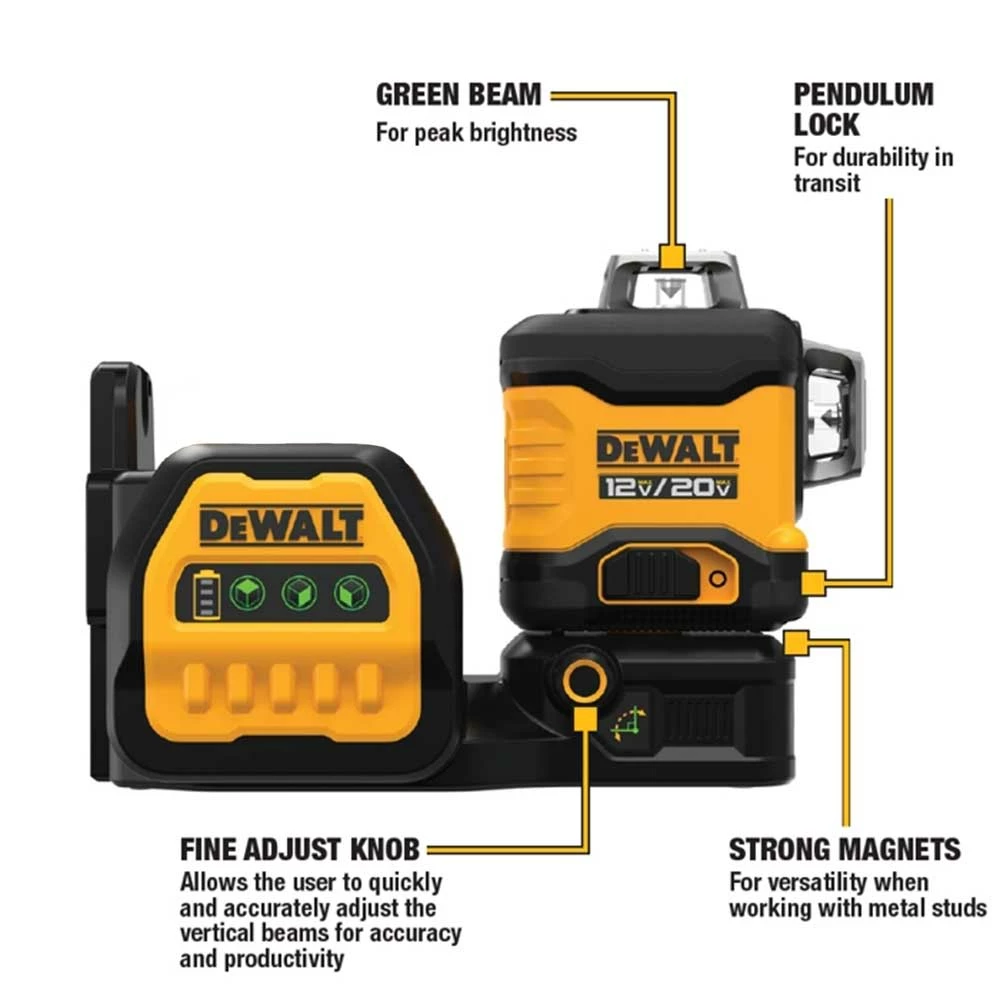 GREEN BEAM
For peak brightness

PENDULUM LOCK
For durability in transit

DEWALT

DEWALT
12V/20V

FINE ADJUST KNOB
Allows the user to quickly and accurately adjust the vertical beams for accuracy and productivity

STRONG MAGNETS
For versatility when working with metal studs