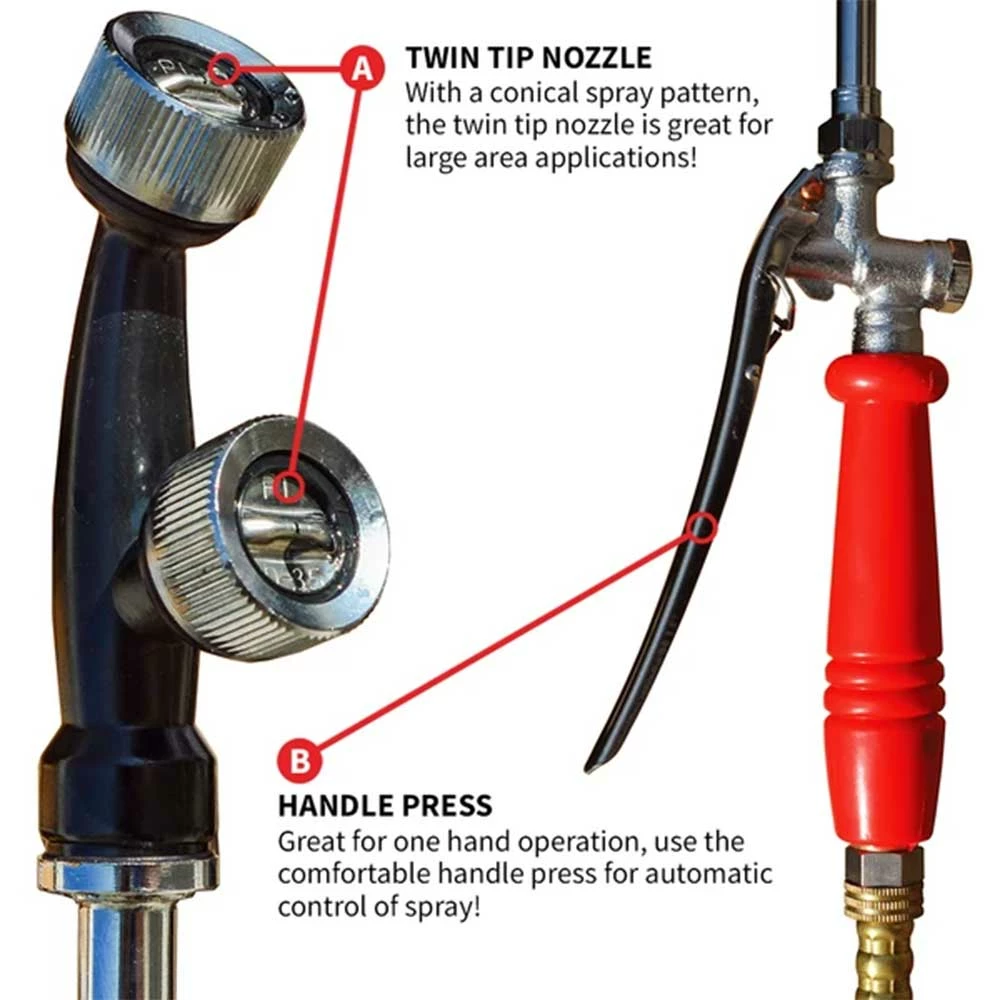 A

TWIN TIP NOZZLE
With a conical spray pattern, the twin tip nozzle is great for large area applications!

B

HANDLE PRESS
Great for one hand operation, use the comfortable handle press for automatic control of spray!