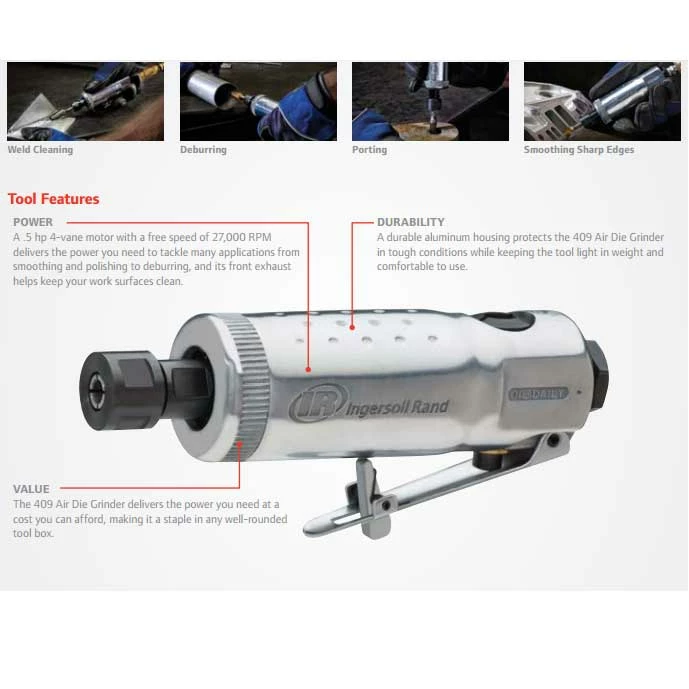 Weld Cleaning

Deburring

Porting

Smoothing Sharp Edges

Tool Features

POWER
A .5 hp 4-vane motor with a free speed of 27,000 RPM delivers the power you need to tackle many applications from smoothing and polishing to deburring, and its front exhaust helps keep your work surfaces clean.

DURABILITY
A durable aluminum housing protects the 409 Air Die Grinder in tough conditions while keeping the tool light in weight and comfortable to use.

IR Ingersoll Rand

OIL DAILY

VALUE
The 409 Air Die Grinder delivers the power you need at a cost you can afford, making it a staple in any well-rounded tool box.